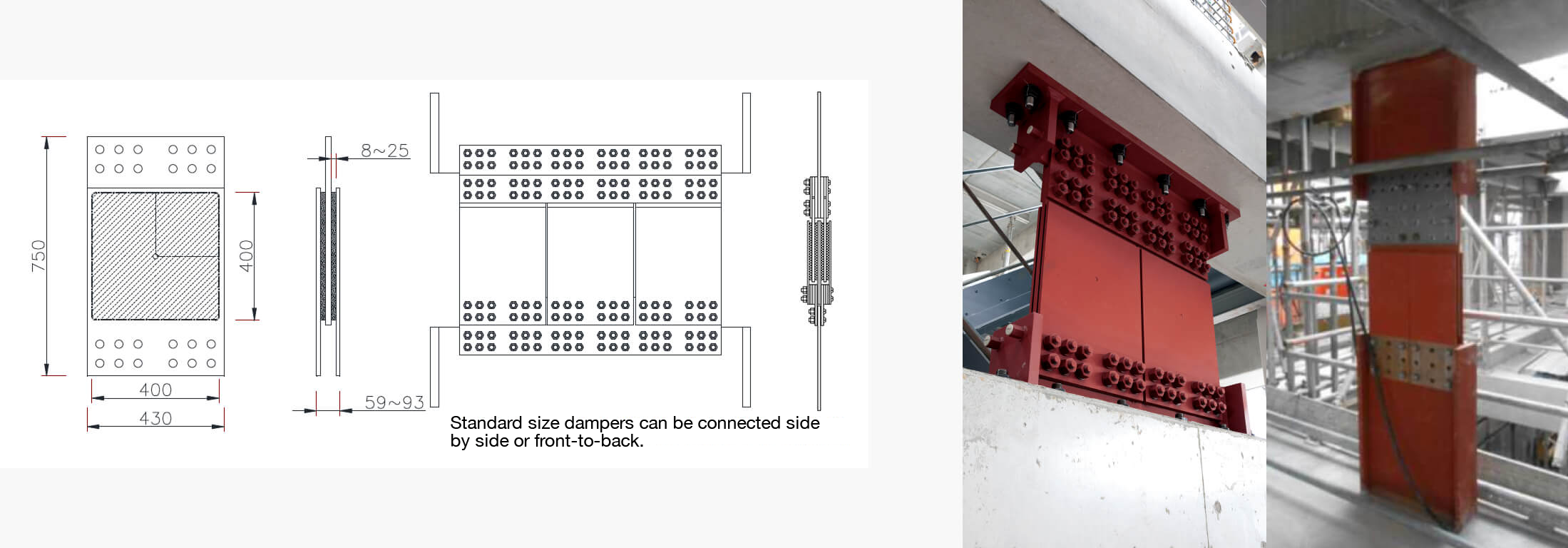 750
400
400
430
8~25
59~93
Standard size dampers can be connected side by side or front-to-back.